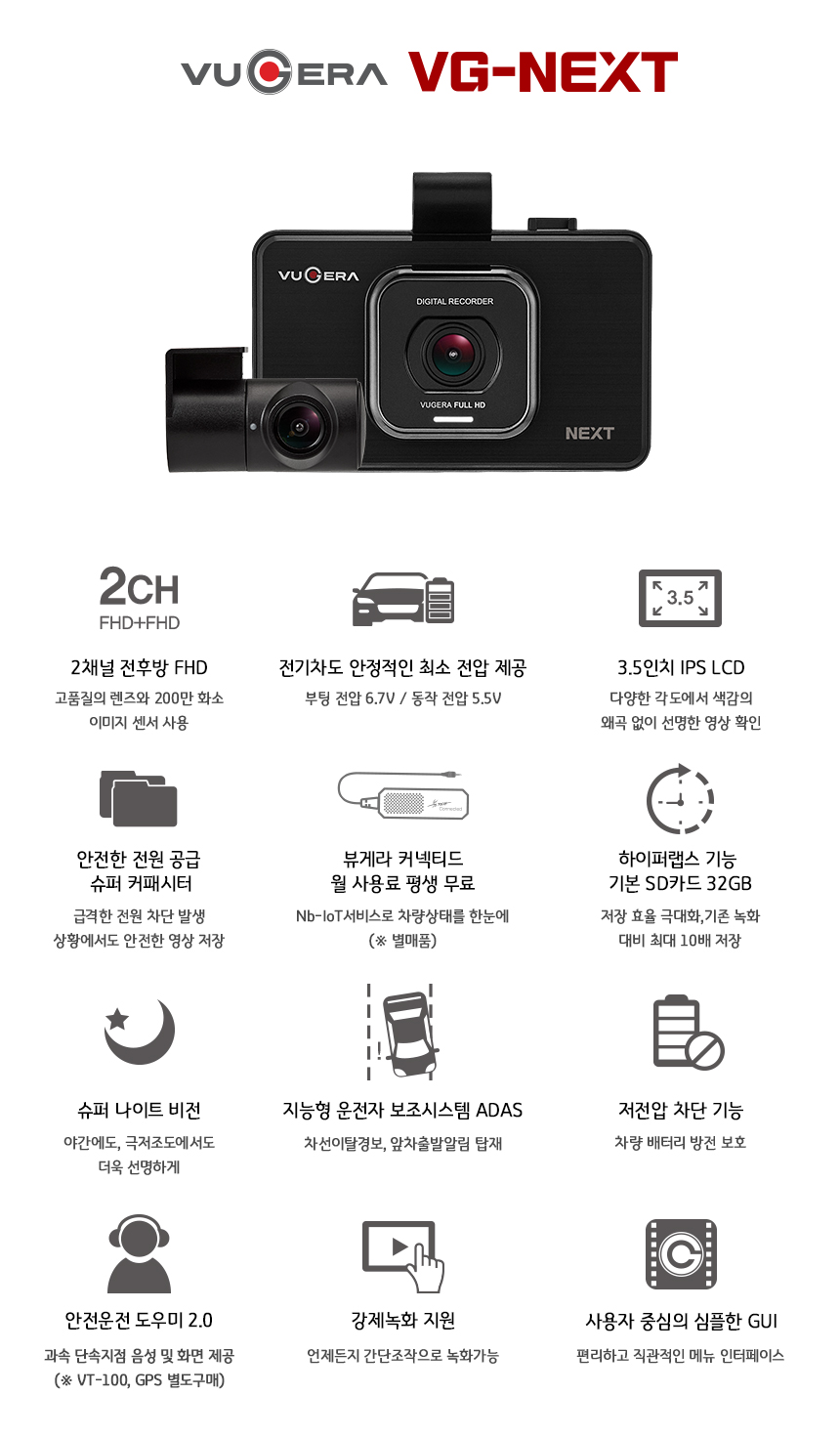 VUGERA VG-NEXT

VUGERA

DIGITAL RECORDER

VUGERA FULL HD

NEXT

2CH
FHD+FHD

2채널 전후방 FHD

고품질의 렌즈와 200만 화소 이미지 센서 사용

전기차도 안정적인 최소 전압 제공

부팅 전압 6.7V / 동작 전압 5.5V

3.5

3.5인치 IPS LCD

다양한 각도에서 색감의 왜곡 없이 선명한 영상 확인

안전한 전원 공급
슈퍼 커패시터

급격한 전원 차단 발생 상황에서도 안전한 영상 저장

뷰게라 커넥티드
월 사용료 평생 무료

Nb-IoT서비스로 차량상태를 한눈에 (※ 별매품)

하이퍼랩스 기능
기본 SD카드 32GB

저장 효율 극대화,기존 녹화 대비 최대 10배 저장

슈퍼 나이트 비전

야간에도, 극저조도에서도 더욱 선명하게

지능형 운전자 보조시스템 ADAS

차선이탈경보, 앞차출발알림 탑재

저전압 차단 기능

차량 배터리 방전 보호

안전운전 도우미 2.0

과속 단속지점 음성 및 화면 제공 (※ VT-100, GPS 별도구매)

강제녹화 지원

언제든지 간단조작으로 녹화가능

사용자 중심의 심플한 GUI

편리하고 직관적인 메뉴 인터페이스